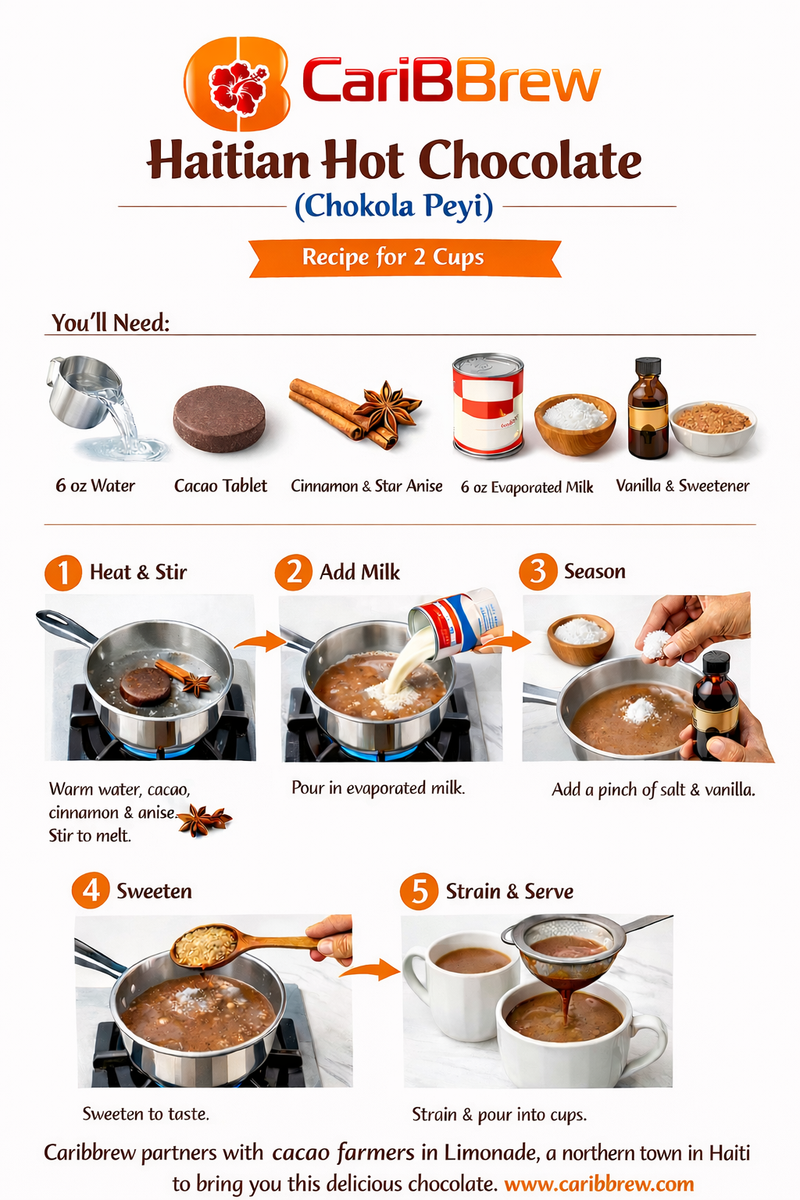 CariBBrew

Haitian Hot Chocolate

(Chokola Peyi)

Recipe for 2 Cups

You'll Need:

6 oz Water

Cacao Tablet

Cinnamon & Star Anise

6 oz Evaporated Milk

Vanilla & Sweetener

1 Heat & Stir

Warm water, cacao, cinnamon & anise. Stir to melt.

2 Add Milk

Pour in evaporated milk.

3 Season

Add a pinch of salt & vanilla.

4 Sweeten

Sweeten to taste.

5 Strain & Serve

Strain & pour into cups.

Caribbrew partners with cacao farmers in Limonade, a northern town in Haiti to bring you this delicious chocolate. www.caribbrew.com